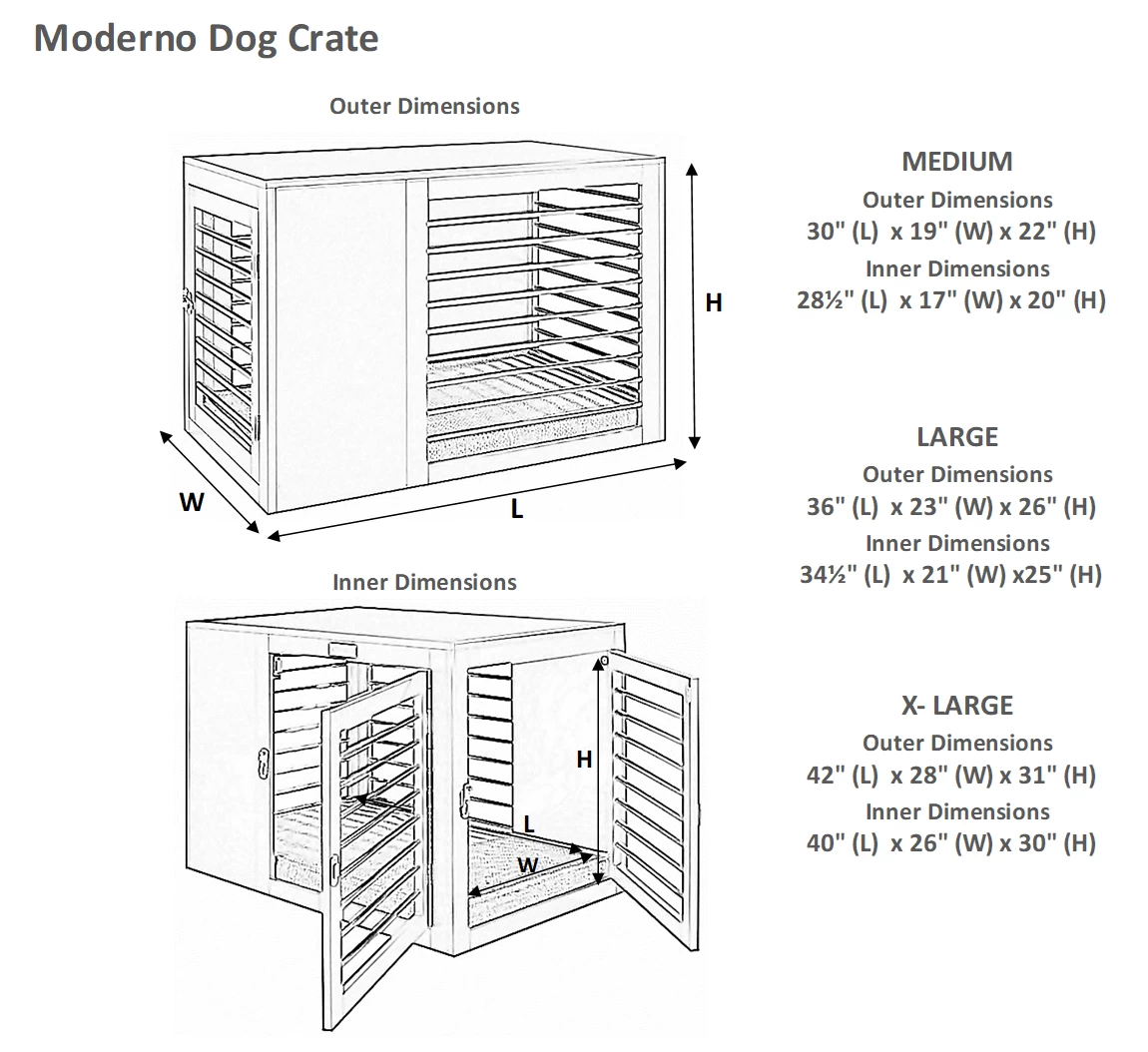 Moderno Dog Crate

Outer Dimensions

H

W

L

Inner Dimensions

H

L

W

MEDIUM
Outer Dimensions
30" (L) x 19" (W) x 22" (H)
Inner Dimensions
28½" (L) x 17" (W) x 20" (H)

LARGE
Outer Dimensions
36" (L) x 23" (W) x 26" (H)
Inner Dimensions
34½" (L) x 21" (W) x25" (H)

X- LARGE
Outer Dimensions
42" (L) x 28" (W) x 31" (H)
Inner Dimensions
40" (L) x 26" (W) x 30" (H)